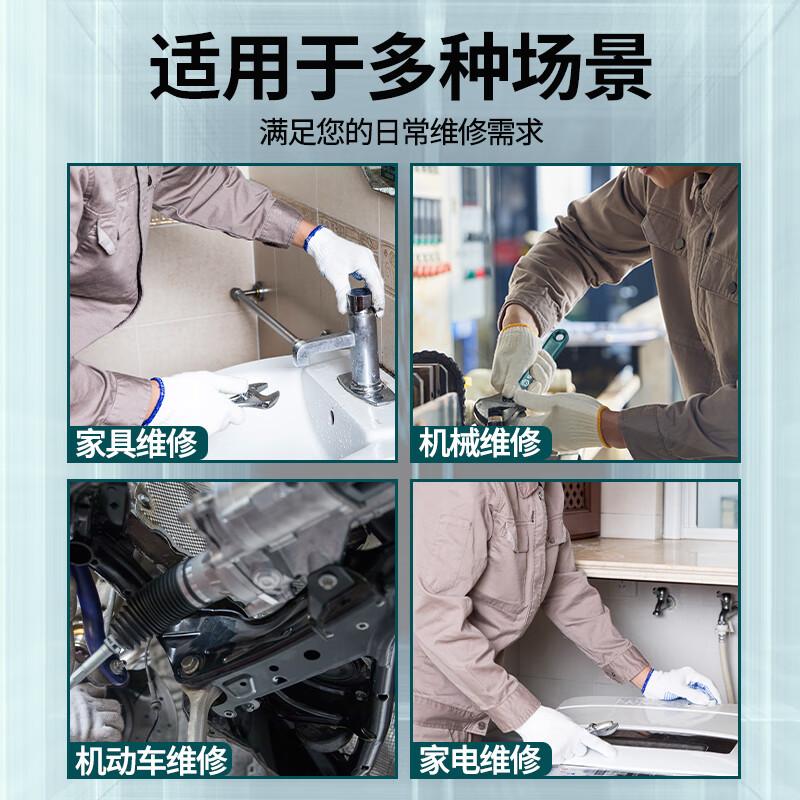 适用于多种场景

满足您的日常维修需求

家具维修

机械维修

机动车维修

家电维修