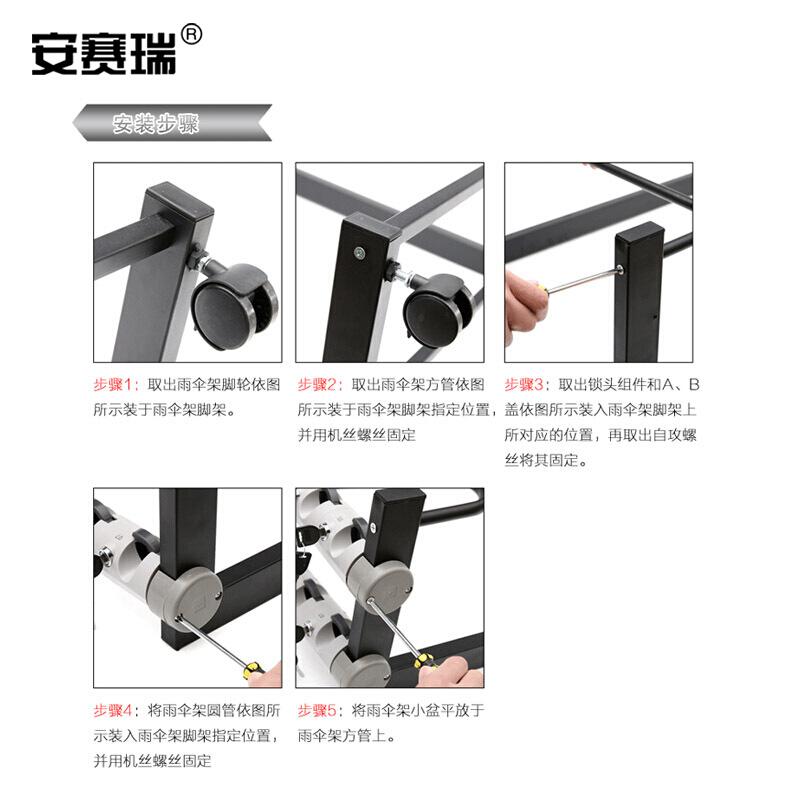 安赛瑞®

安装步骤

步骤1：取出雨伞架脚轮依图所示装于雨伞架脚架。

步骤2：取出雨伞架方管依图所示装于雨伞架脚架指定位置，并用机丝螺丝固定

步骤3：取出锁头组件和A、B盖依图所示装入雨伞架脚架上所对应的位置，再取出自攻螺丝将其固定。

步骤4：将雨伞架圆管依图所示装入雨伞架脚架指定位置，并用机丝螺丝固定

步骤5：将雨伞架小盆平放于雨伞架方管上。