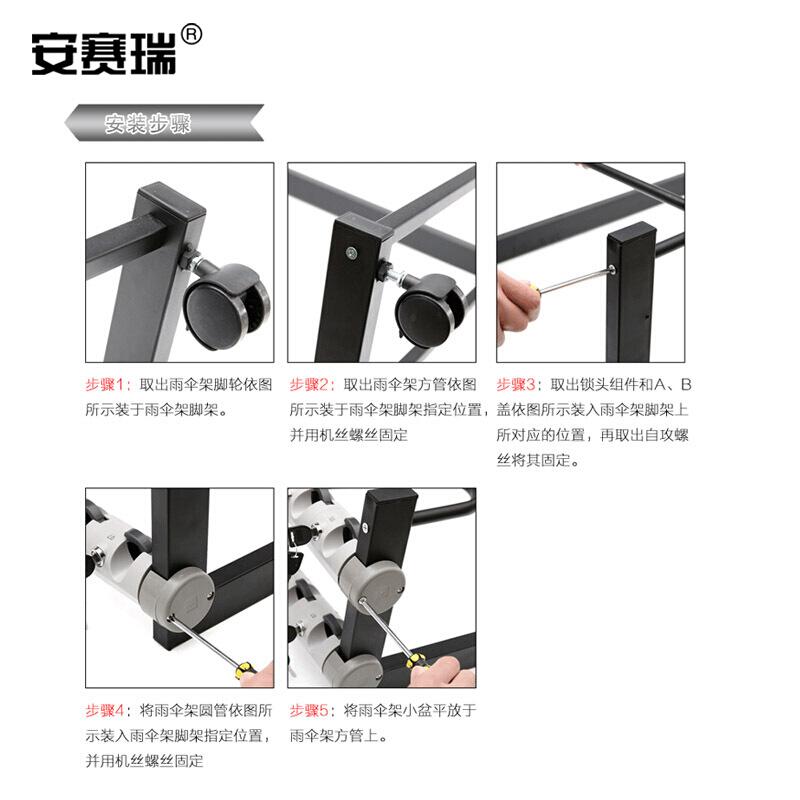 安赛瑞®

安装步骤

步骤1：取出雨伞架脚轮依图所示装于雨伞架脚架。

步骤2：取出雨伞架方管依图所示装于雨伞架脚架指定位置，并用机丝螺丝固定

步骤3：取出锁头组件和A、B盖依图所示装入雨伞架脚架上所对应的位置，再取出自攻螺丝将其固定。

步骤4：将雨伞架圆管依图所示装入雨伞架脚架指定位置，并用机丝螺丝固定

步骤5：将雨伞架小盆平放于雨伞架方管上。