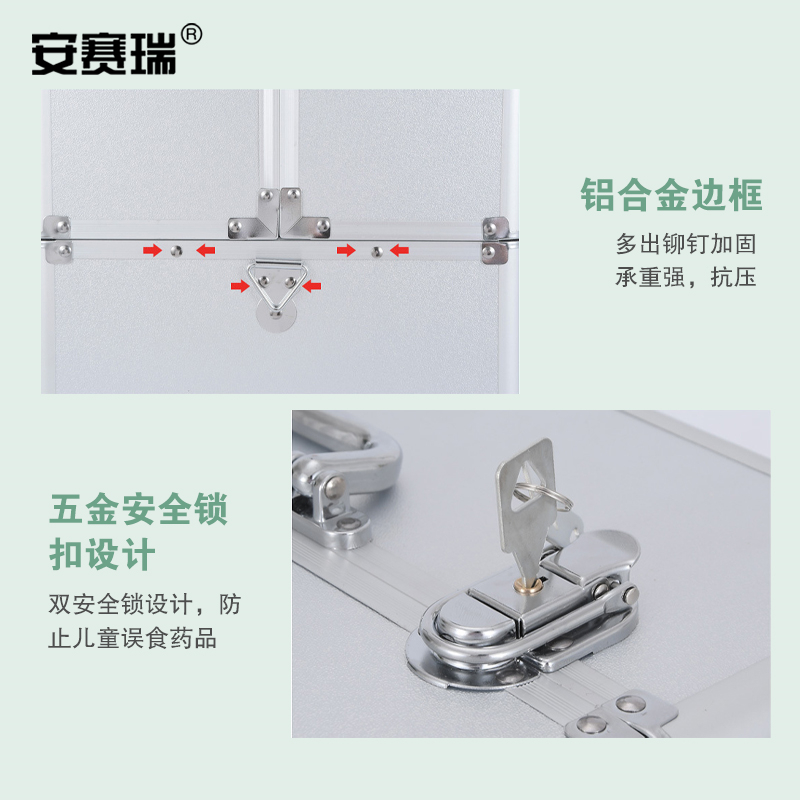 安赛瑞®

铝合金边框

多出铆钉加固
承重强，抗压

五金安全锁扣设计

双安全锁设计，防止儿童误食药品