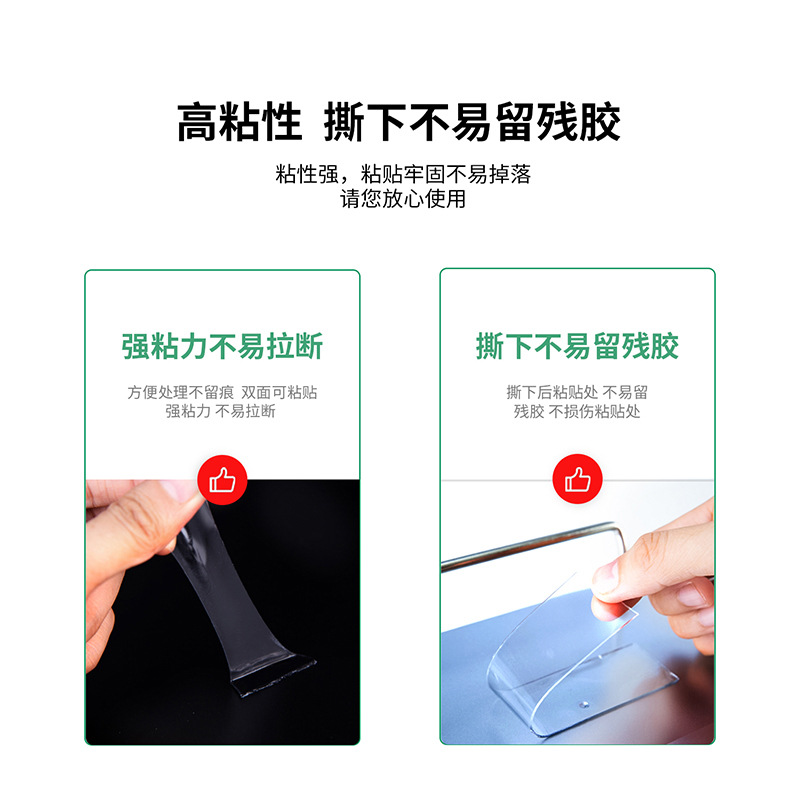 高粘性 撕下不易留残胶

粘性强，粘贴牢固不易掉落
请您放心使用

强粘力不易拉断

方便处理不留痕 双面可粘贴
强粘力 不易拉断

撕下不易留残胶

撕下后粘贴处 不易留
残胶 不损伤粘贴处