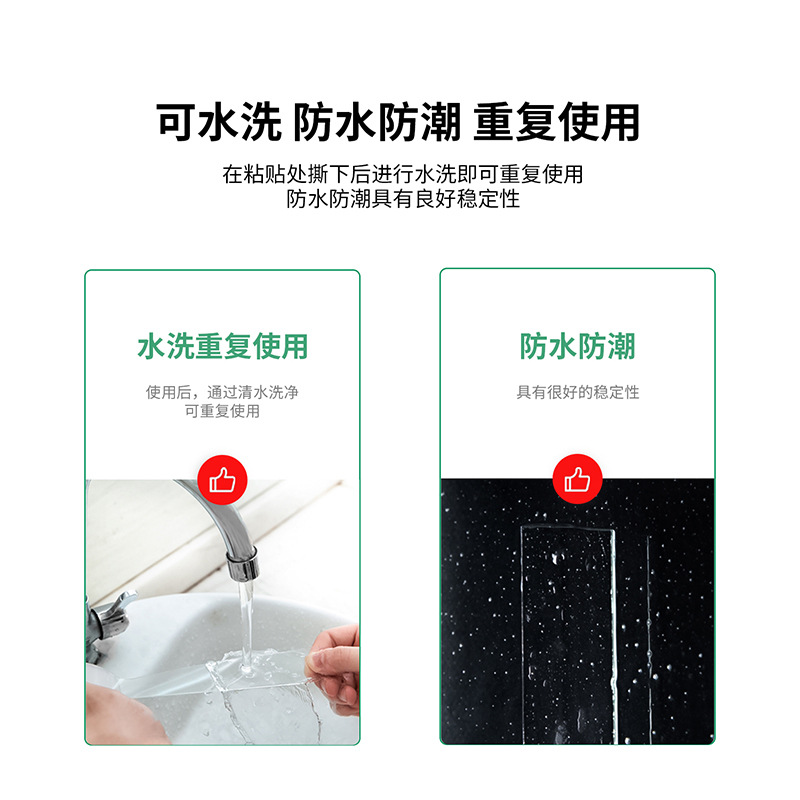 可水洗 防水防潮 重复使用

在粘贴处撕下后进行水洗即可重复使用
防水防潮具有良好稳定性

水洗重复使用

使用后，通过清水洗净
可重复使用

防水防潮

具有很好的稳定性