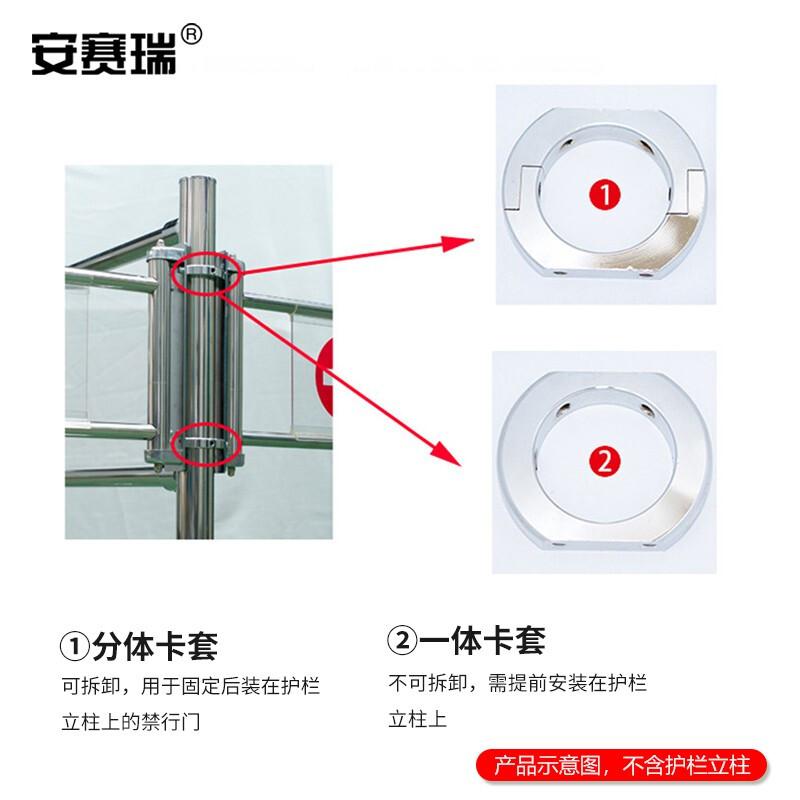 安赛瑞®

1

2

①分体卡套
可拆卸，用于固定后装在护栏立柱上的禁行门

②一体卡套
不可拆卸，需提前安装在护栏立柱上

产品示意图，不含护栏立柱