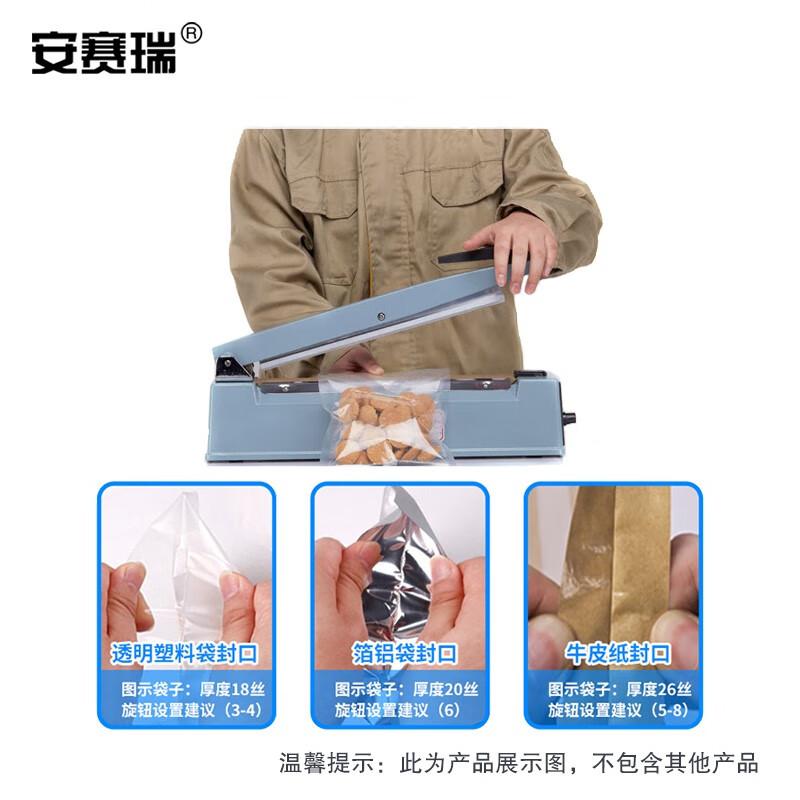 安赛瑞®

透明塑料袋封口
图示袋子：厚度18丝
旋钮设置建议（3-4）

箔铝袋封口
图示袋子：厚度20丝
旋钮设置建议（6）

牛皮纸封口
图示袋子：厚度26丝
旋钮设置建议（5-8）

温馨提示：此为产品展示图，不包含其他产品