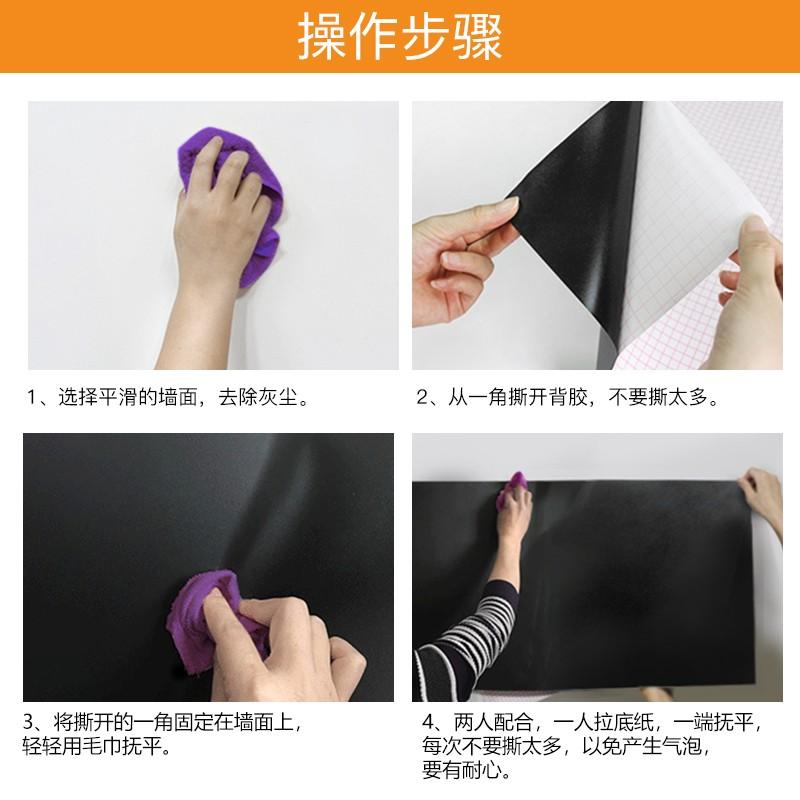 操作步骤

1、选择平滑的墙面，去除灰尘。

2、从一角撕开背胶，不要撕太多。

3、将撕开的一角固定在墙面上，轻轻用毛巾抚平。

4、两人配合，一人拉底纸，一端抚平，每次不要撕太多，以免产生气泡，要有耐心。