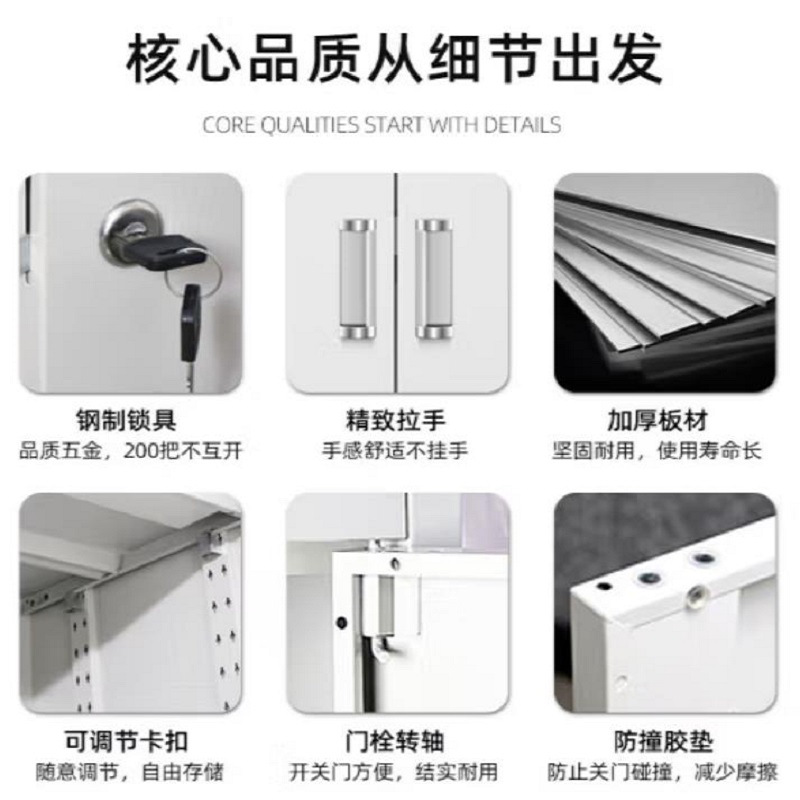 核心品质从细节出发

CORE QUALITIES START WITH DETAILS

钢制锁具
品质五金，200把不互开

精致拉手
手感舒适不挂手

加厚板材
坚固耐用，使用寿命长

可调节卡扣
随意调节，自由存储

门栓转轴
开关门方便，结实耐用

防撞胶垫
防止关门碰撞，减少摩擦