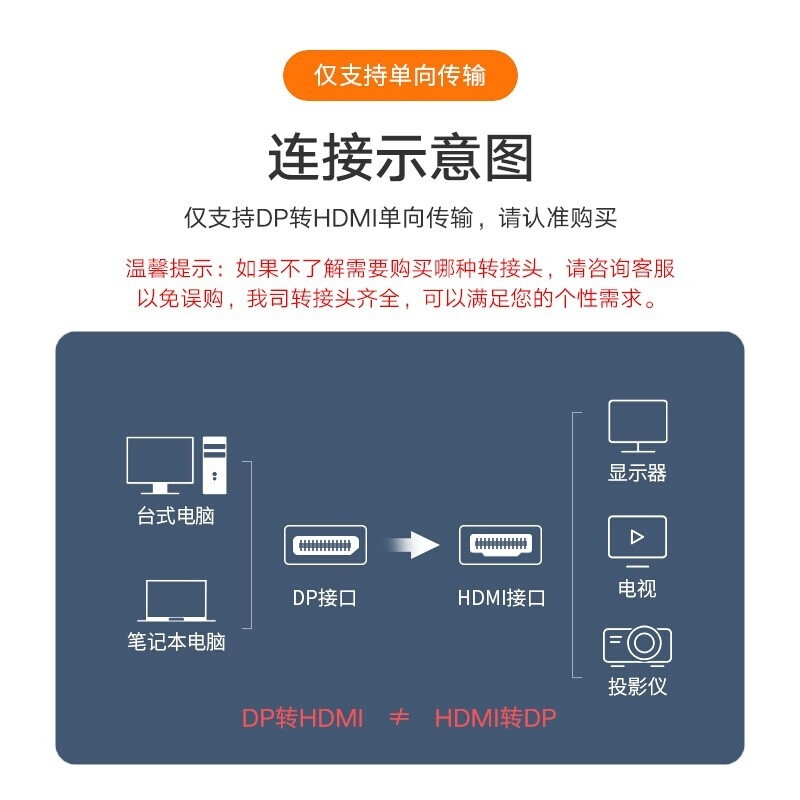 仅支持单向传输

连接示意图

仅支持DP转HDMI单向传输，请认准购买

温馨提示：如果不了解需要购买哪种转接头，请咨询客服以免误购，我司转接头齐全，可以满足您的个性需求。

台式电脑

笔记本电脑

DP接口

HDMI接口

显示器

电视

投影仪

DP转HDMI ≠ HDMI转DP