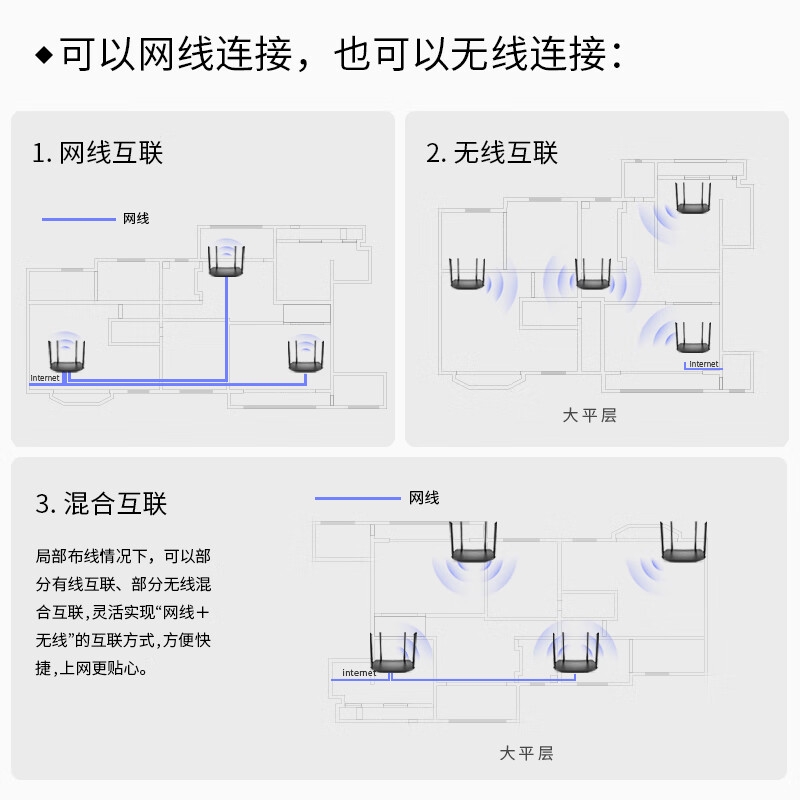 ◆可以网线连接，也可以无线连接：

1. 网线互联

网线

Internet

2. 无线互联

Internet

大平层

3. 混合互联

局部布线情况下，可以部分有线互联、部分无线混合互联，灵活实现“网线＋无线”的互联方式，方便快捷，上网更贴心。

网线

internet

大平层