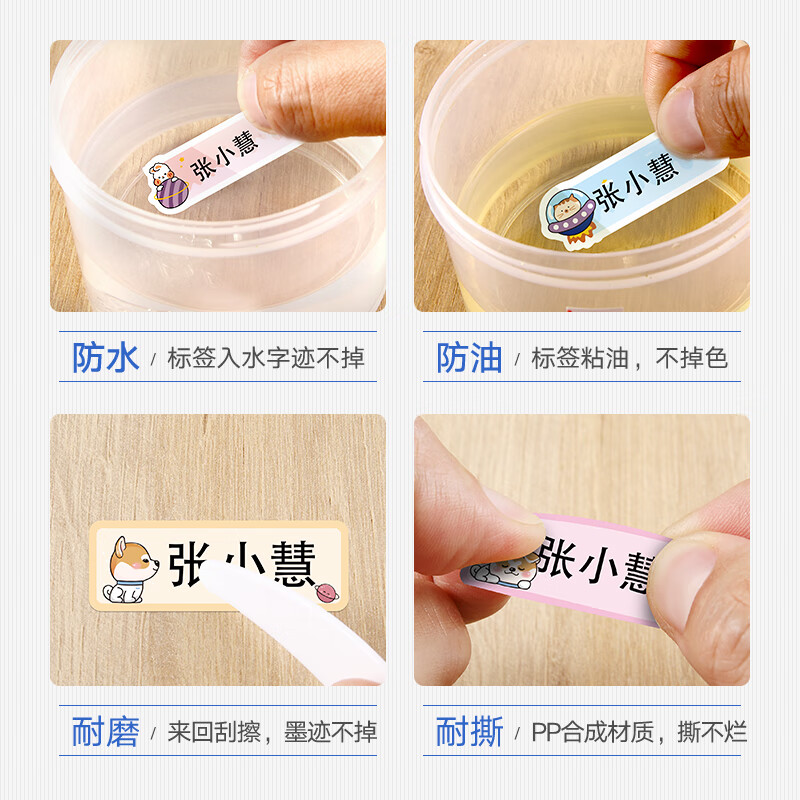 张小慧

张小慧

防水 / 标签入水字迹不掉

防油 / 标签粘油，不掉色

张小慧

张小慧

耐磨 / 来回刮擦，墨迹不掉

耐撕 / PP合成材质，撕不烂