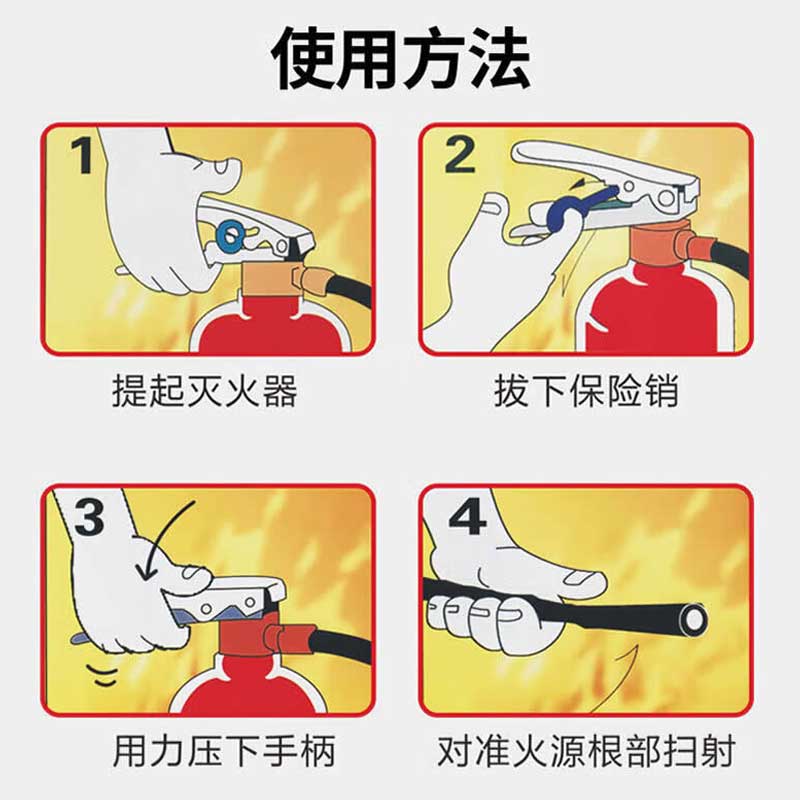 使用方法

1

提起灭火器

2

拔下保险销

3

用力压下手柄

4

对准火源根部扫射