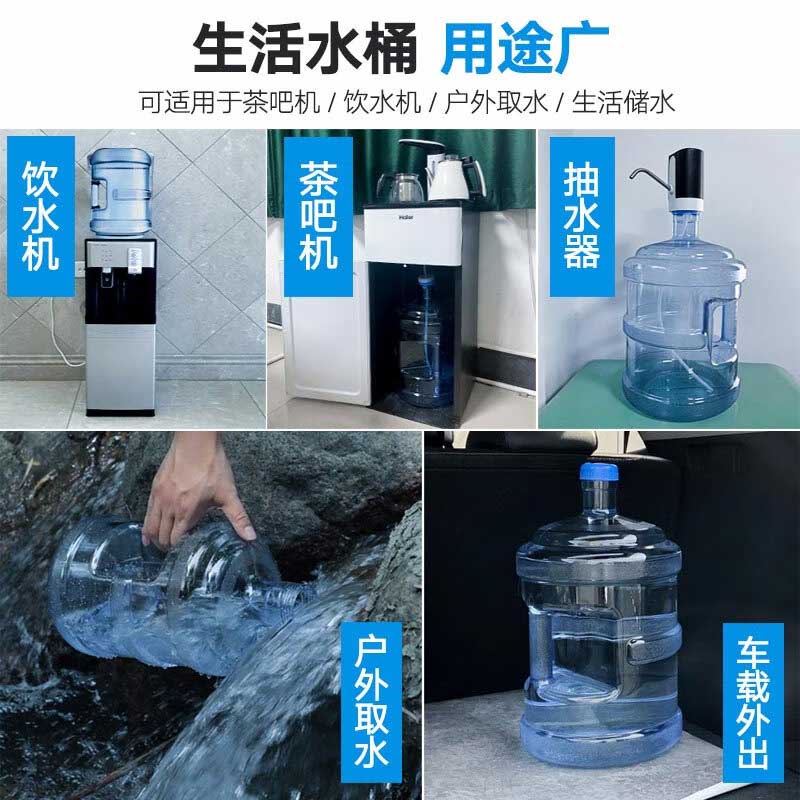 生活水桶 用途广

可适用于茶吧机 / 饮水机 / 户外取水 / 生活储水

饮水机

茶吧机

Haier

抽水器

户外取水

车载外出