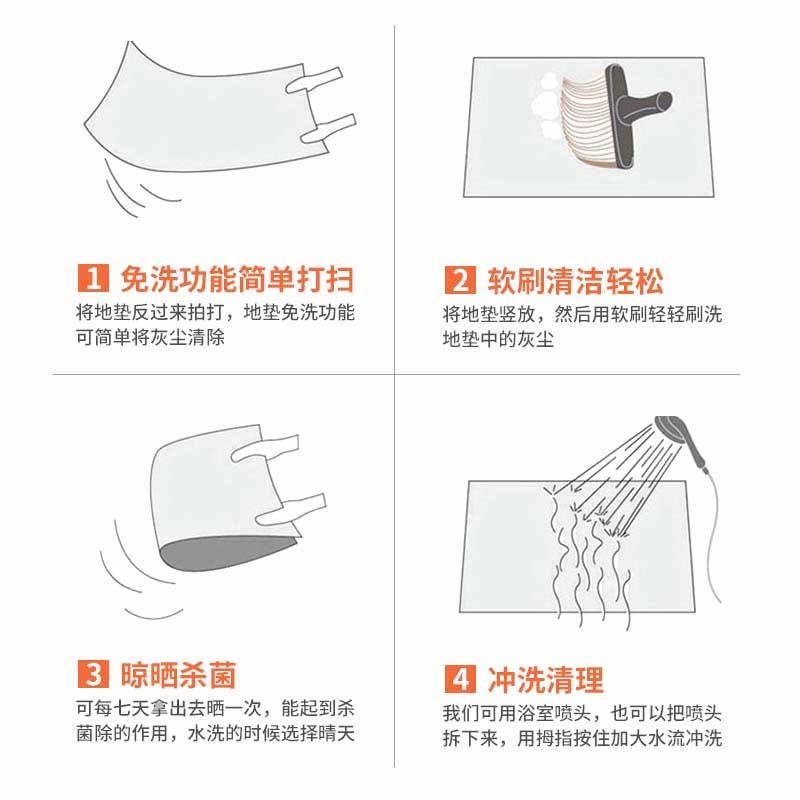 1 免洗功能简单打扫
将地垫反过来拍打，地垫免洗功能可简单将灰尘清除

2 软刷清洁轻松
将地垫竖放，然后用软刷轻轻刷洗地垫中的灰尘

3 晾晒杀菌
可每七天拿出去晒一次，能起到杀菌除的作用，水洗的时候选择晴天

4 冲洗清理
我们可用浴室喷头，也可以把喷头拆下来，用拇指按住加大水流冲洗